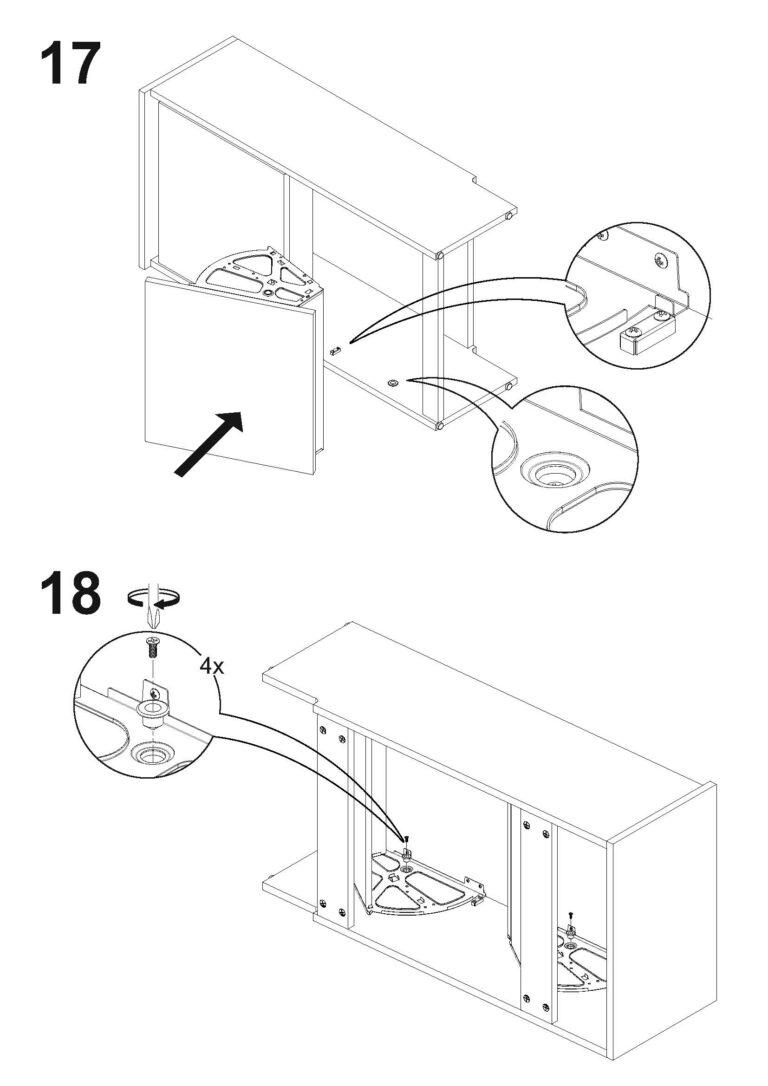 17

18

4x