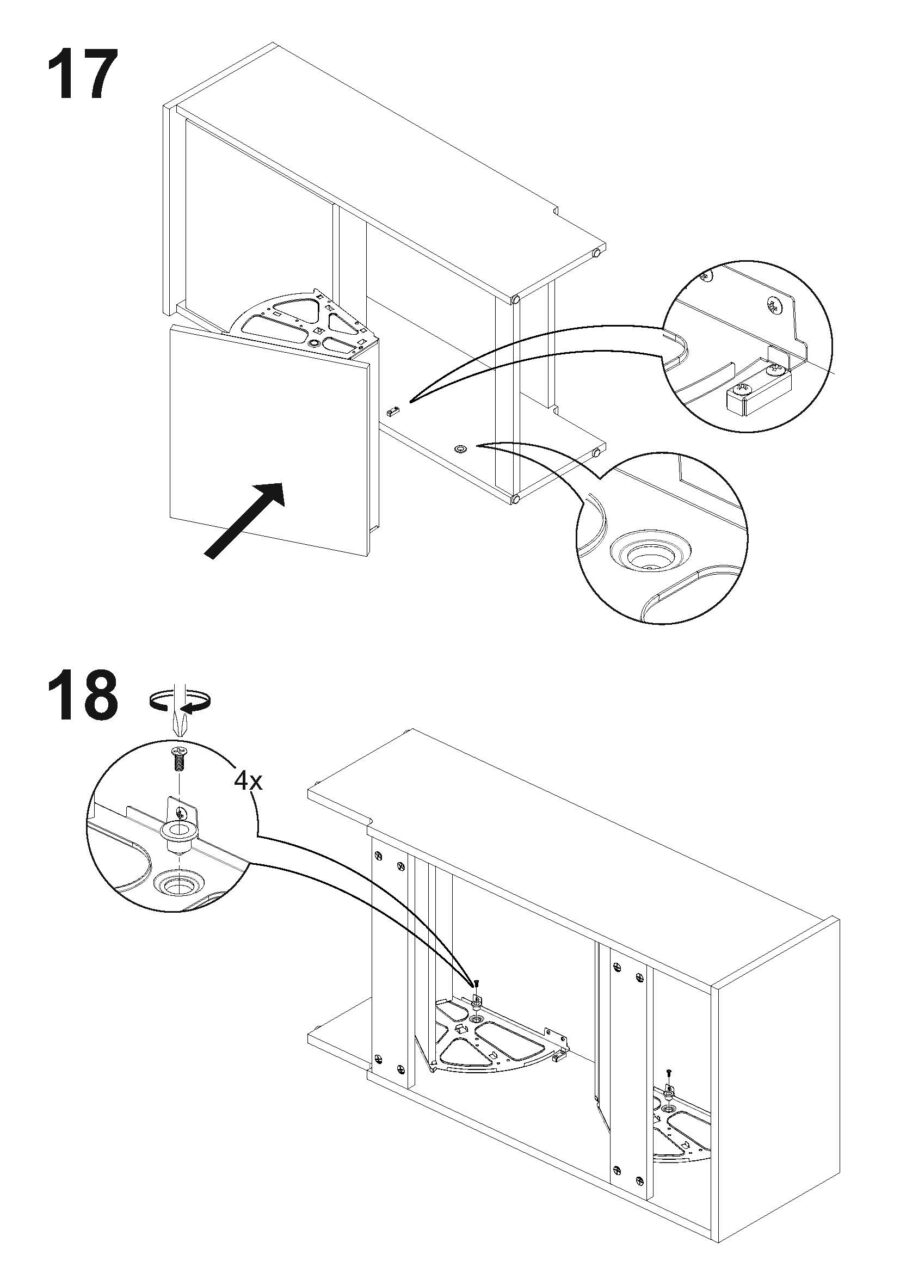 17

18

4x