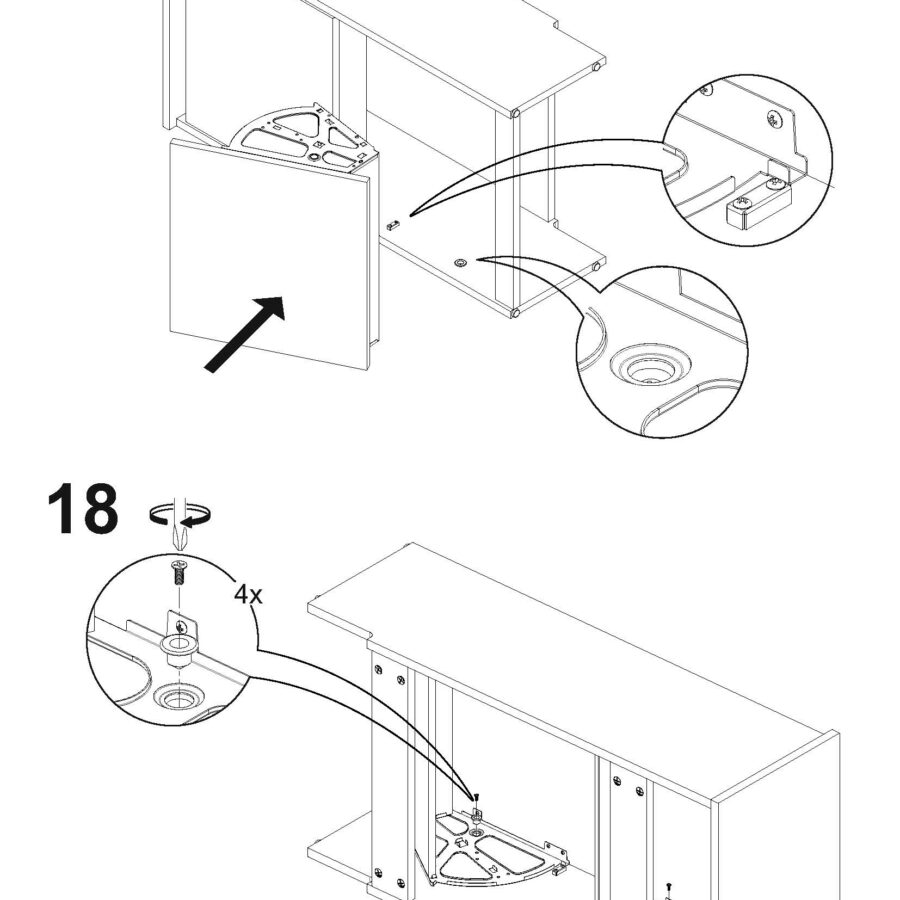 18

4x